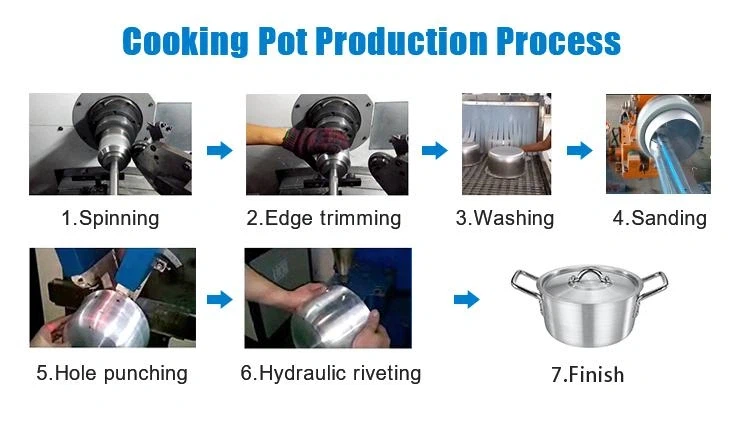 Cooking Pot Production Process

1.Spinning

2.Edge trimming

3.Washing

4.Sanding

5.Hole punching

6.Hydraulic riveting

7.Finish